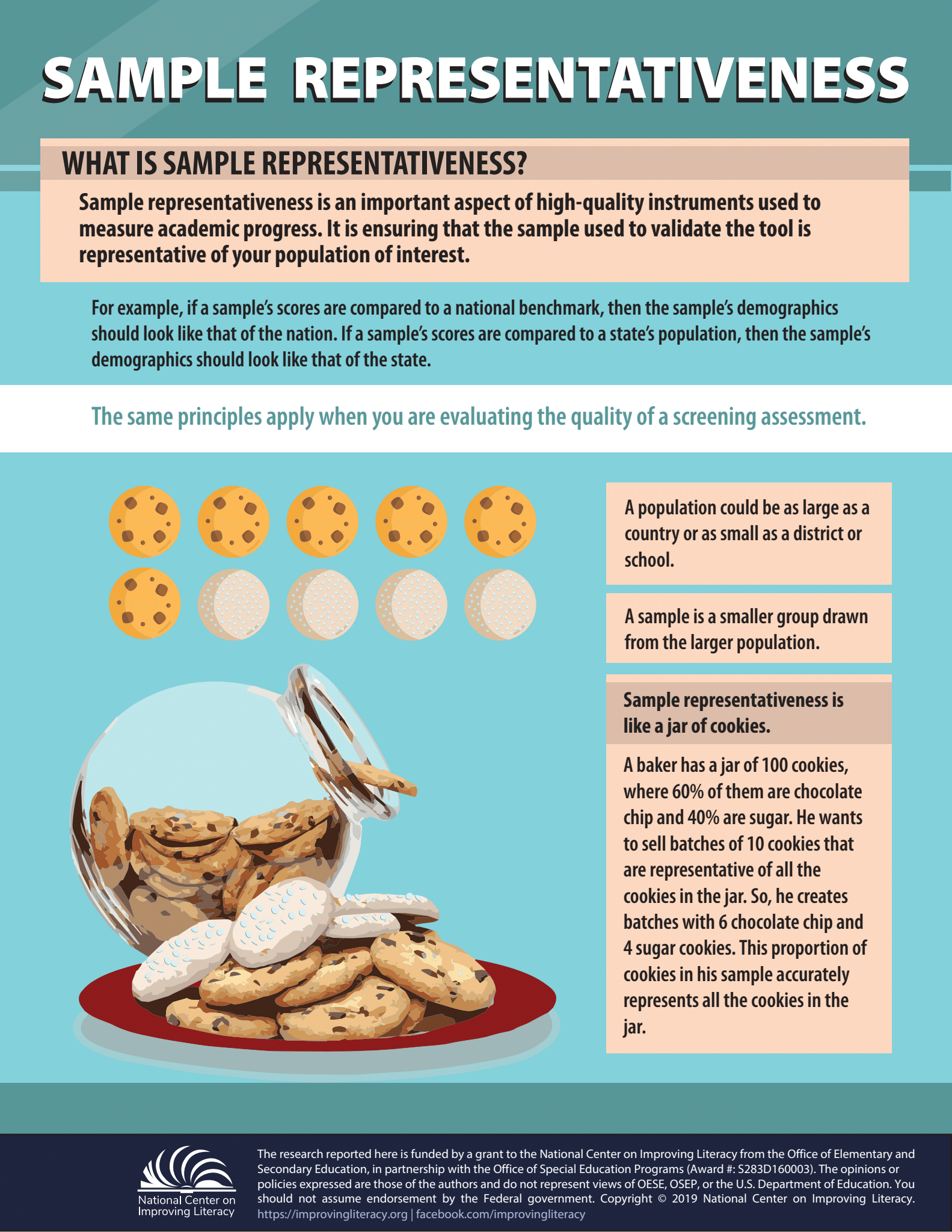 SAMPLE REPRESENTATIVENESS

WHAT IS SAMPLE REPRESENTATIVENESS?

Sample representativeness is an important aspect of high-quality instruments used to measure academic progress. It is ensuring that the sample used to validate the tool is representative of your population of interest.

For example, if a sample's scores are compared to a national benchmark, then the sample's demographics should look like that of the nation. If a sample's scores are compared to a state's population, then the sample's demographics should look like that of the state.

The same principles apply when you are evaluating the quality of a screening assessment.

A population could be as large as a country or as small as a district or school.

A sample is a smaller group drawn from the larger population.

Sample representativeness is like a jar of cookies.

A baker has a jar of 100 cookies, where 60% of them are chocolate chip and 40% are sugar. He wants to sell batches of 10 cookies that are representative of all the cookies in the jar. So, he creates batches with 6 chocolate chip and 4 sugar cookies. This proportion of cookies in his sample accurately represents all the cookies in the jar.

National Center on Improving Literacy

The research reported here is funded by a grant to the National Center on Improving Literacy from the Office of Elementary and Secondary Education, in partnership with the Office of Special Education Programs (Award #: S283D160003). The opinions or policies expressed are those of the authors and do not represent views of OESE, OSEP, or the U.S. Department of Education. You should not assume endorsement by the Federal government. Copyright © 2019 National Center on Improving Literacy.
https://improvingliteracy.org | facebook.com/improvingliteracy