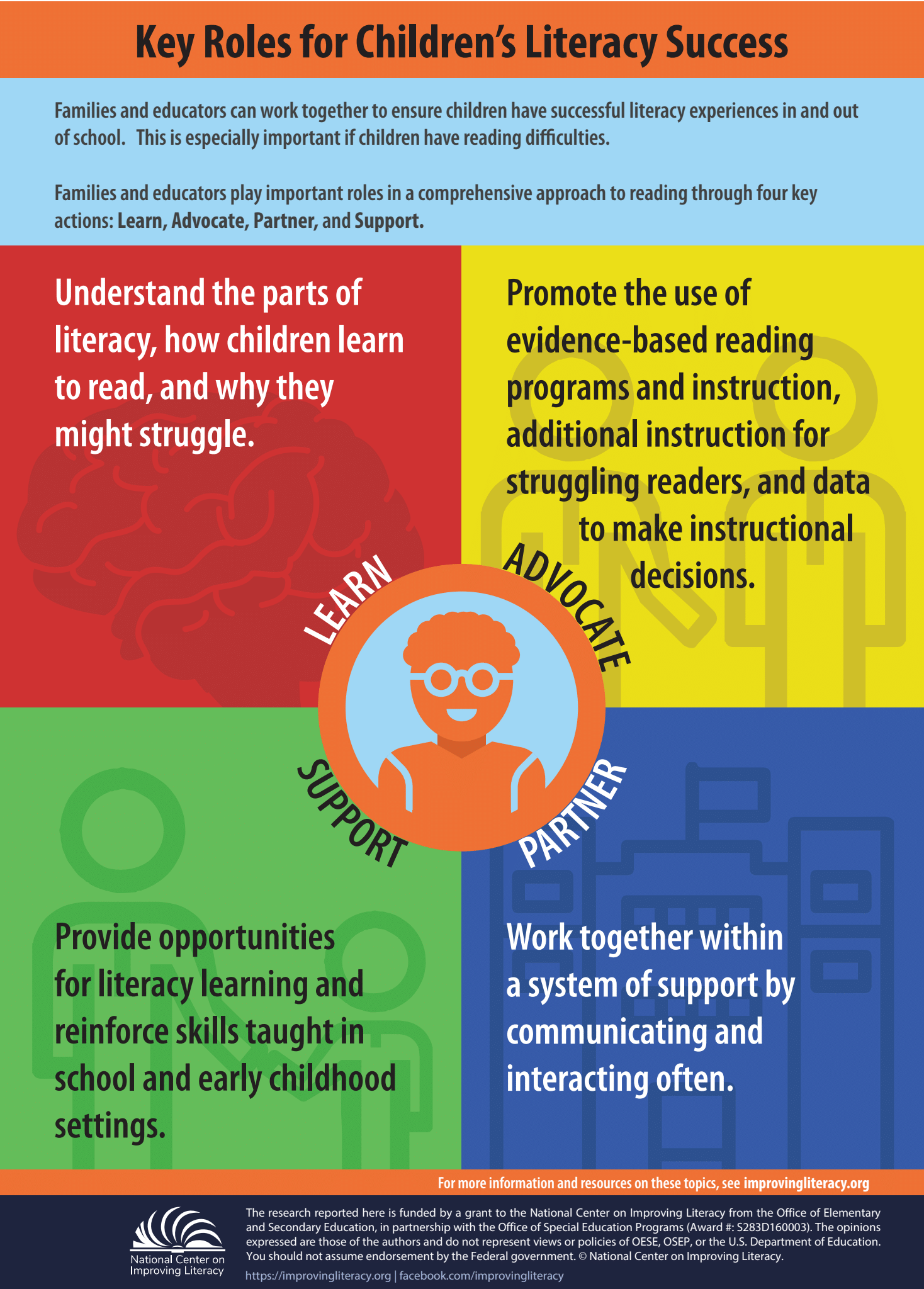 Key Roles for Children's Literacy Success

Families and educators can work together to ensure children have successful literacy experiences in and out of school. This is especially important if children have reading difficulties.

Families and educators play important roles in a comprehensive approach to reading through four key actions: Learn, Advocate, Partner, and Support.

Understand the parts of literacy, how children learn to read, and why they might struggle.

Promote the use of evidence-based reading programs and instruction, additional instruction for struggling readers, and data to make instructional decisions.

LEARN

ADVOCATE

SUPPORT

PARTNER

Provide opportunities for literacy learning and reinforce skills taught in school and early childhood settings.

Work together within a system of support by communicating and interacting often.

For more information and resources on these topics, see improvingliteracy.org

National Center on Improving Literacy

The research reported here is funded by a grant to the National Center on Improving Literacy from the Office of Elementary and Secondary Education, in partnership with the Office of Special Education Programs (Award #: S283D160003). The opinions expressed are those of the authors and do not represent views or policies of OESE, OSEP, or the U.S. Department of Education. You should not assume endorsement by the Federal government. © National Center on Improving Literacy.

https://improvingliteracy.org | facebook.com/improvingliteracy