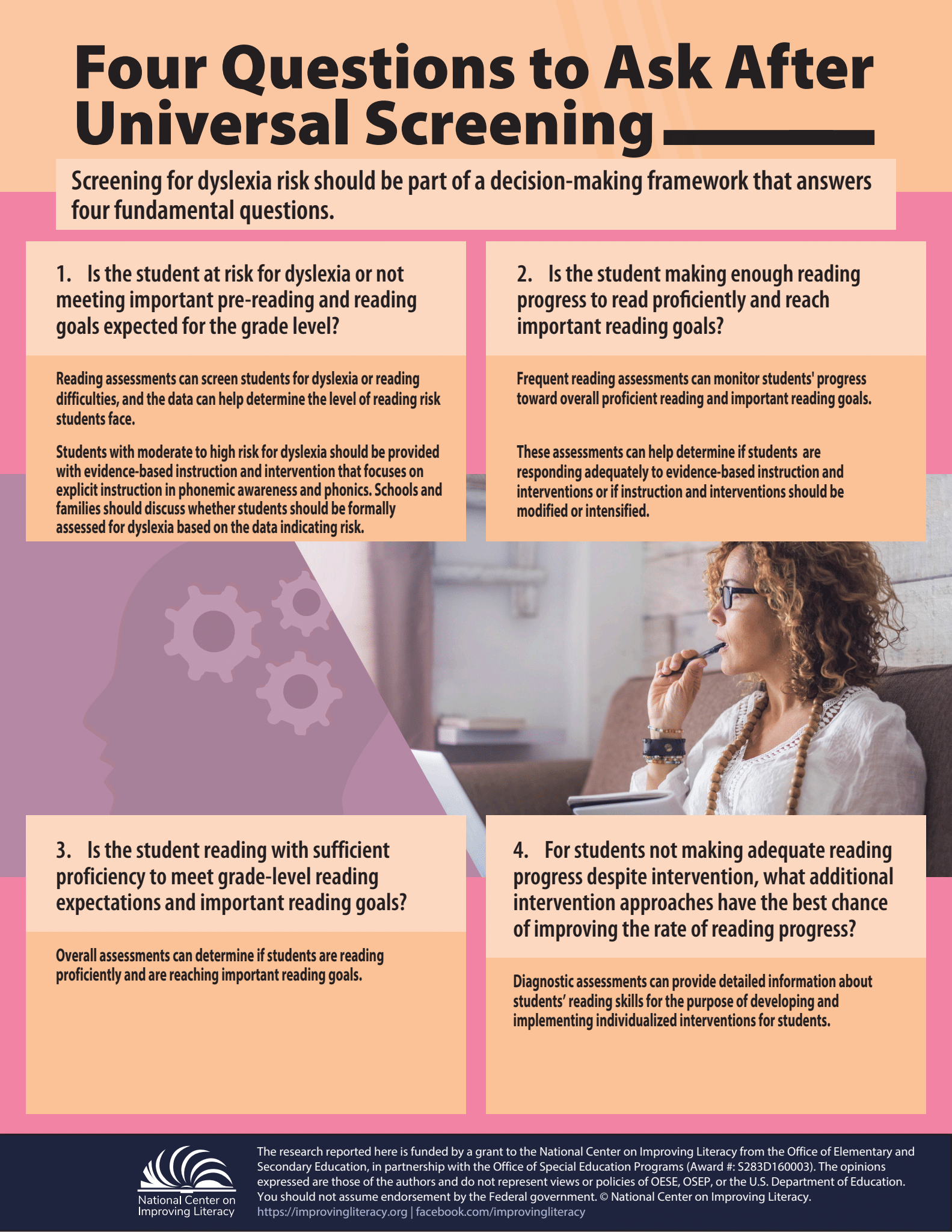 Four Questions to Ask After Universal Screening

Screening for dyslexia risk should be part of a decision-making framework that answers four fundamental questions.

1. Is the student at risk for dyslexia or not meeting important pre-reading and reading goals expected for the grade level?

Reading assessments can screen students for dyslexia or reading difficulties, and the data can help determine the level of reading risk students face.

Students with moderate to high risk for dyslexia should be provided with evidence-based instruction and intervention that focuses on explicit instruction in phonemic awareness and phonics. Schools and families should discuss whether students should be formally assessed for dyslexia based on the data indicating risk.

2. Is the student making enough reading progress to read proficiently and reach important reading goals?

Frequent reading assessments can monitor students' progress toward overall proficient reading and important reading goals.

These assessments can help determine if students are responding adequately to evidence-based instruction and interventions or if instruction and interventions should be modified or intensified.

3. Is the student reading with sufficient proficiency to meet grade-level reading expectations and important reading goals?

Overall assessments can determine if students are reading proficiently and are reaching important reading goals.

4. For students not making adequate reading progress despite intervention, what additional intervention approaches have the best chance of improving the rate of reading progress?

Diagnostic assessments can provide detailed information about students' reading skills for the purpose of developing and implementing individualized interventions for students.

National Center on Improving Literacy

The research reported here is funded by a grant to the National Center on Improving Literacy from the Office of Elementary and Secondary Education, in partnership with the Office of Special Education Programs (Award #: S283D160003). The opinions expressed are those of the authors and do not represent views or policies of OESE, OSEP, or the U.S. Department of Education. You should not assume endorsement by the Federal government. © National Center on Improving Literacy.
https://improvingliteracy.org | facebook.com/improvingliteracy